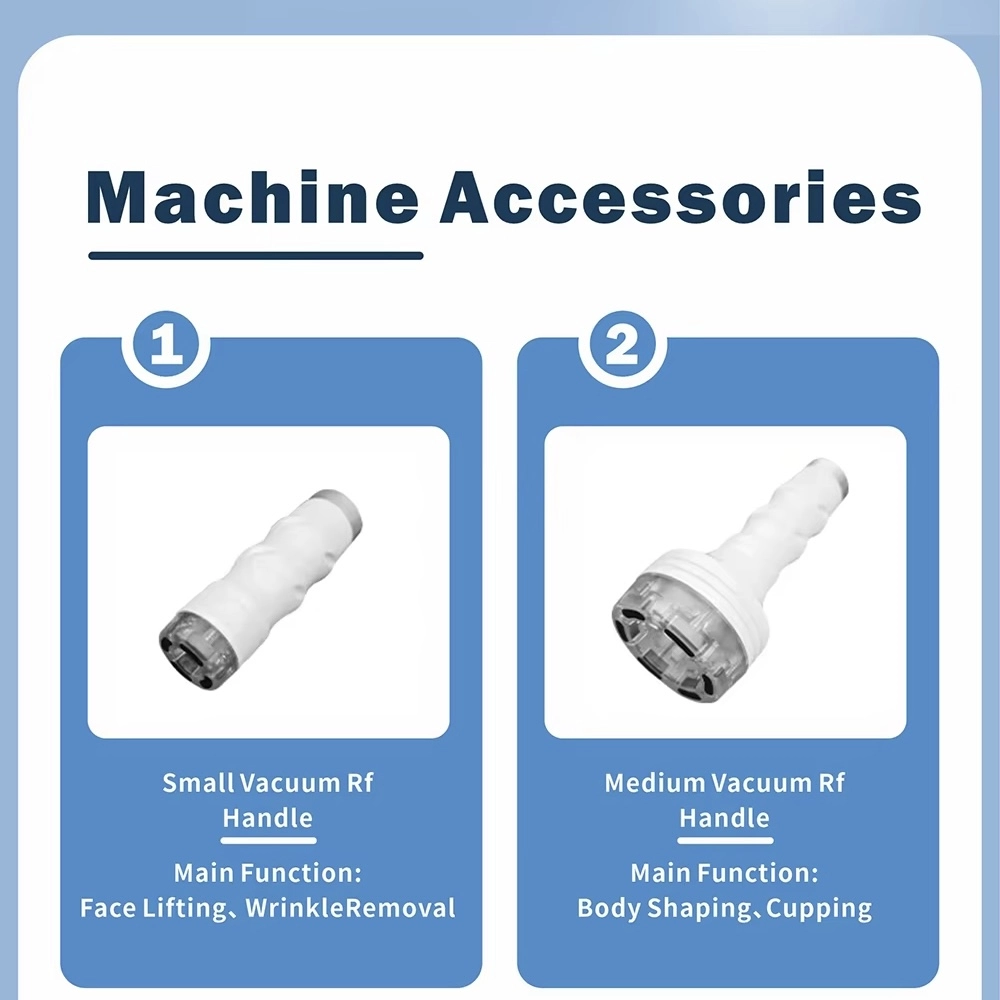 Machine Accessories

1

Small Vacuum Rf Handle

Main Function:
Face Lifting、WrinkleRemoval

2

Medium Vacuum Rf Handle

Main Function:
Body Shaping、Cupping