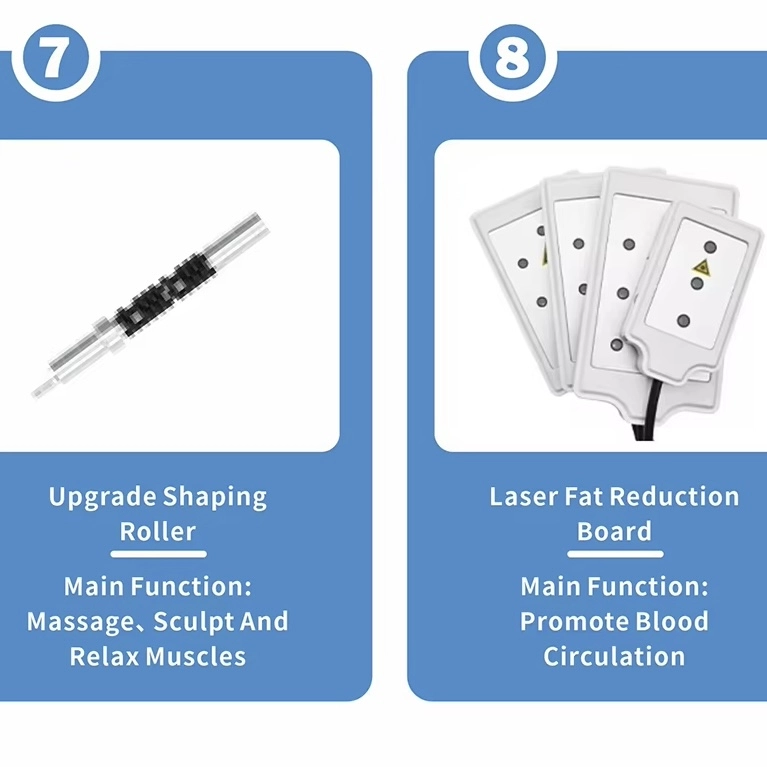 7

Upgrade Shaping Roller

Main Function:
Massage、Sculpt And Relax Muscles

8

Laser Fat Reduction Board

Main Function:
Promote Blood Circulation