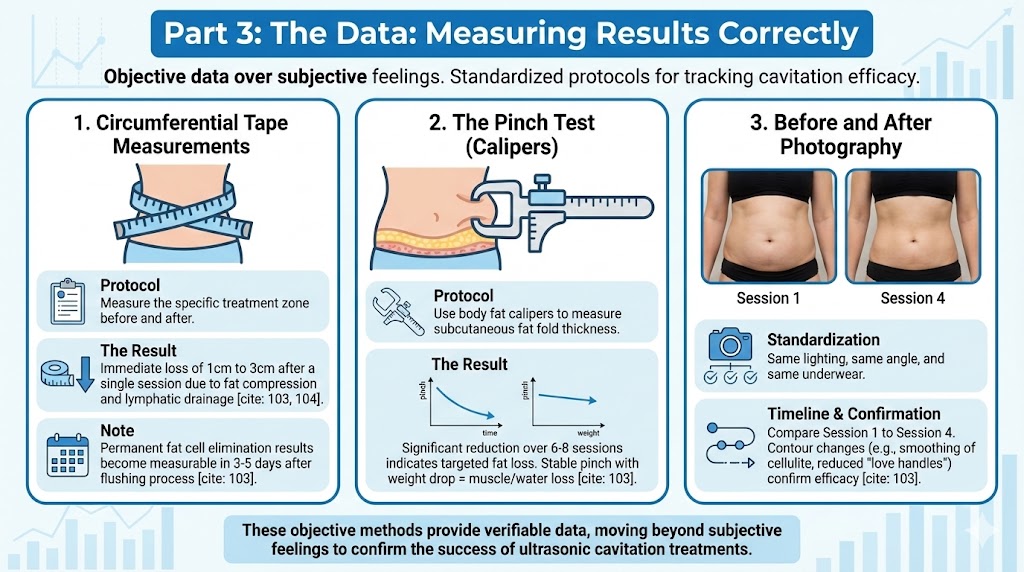 Part 3: The Data: Measuring Results Correctly

Objective data over subjective feelings. Standardized protocols for tracking cavitation efficacy.

1. Circumferential Tape Measurements

Protocol
Measure the specific treatment zone before and after.

The Result
Immediate loss of 1cm to 3cm after a single session due to fat compression and lymphatic drainage [cite: 103, 104].

Note
Permanent fat cell elimination results become measurable in 3-5 days after flushing process [cite: 103].

2. The Pinch Test (Calipers)

Protocol
Use body fat calipers to measure subcutaneous fat fold thickness.

The Result

pinch
time

pinch
weight

Significant reduction over 6-8 sessions indicates targeted fat loss. Stable pinch with weight drop = muscle/water loss [cite: 103].

3. Before and After Photography

Session 1

Session 4

Standardization
Same lighting, same angle, and same underwear.

Timeline & Confirmation
Compare Session 1 to Session 4. Contour changes (e.g., smoothing of cellulite, reduced "love handles") confirm efficacy [cite: 103].

These objective methods provide verifiable data, moving beyond subjective feelings to confirm the success of ultrasonic cavitation treatments.