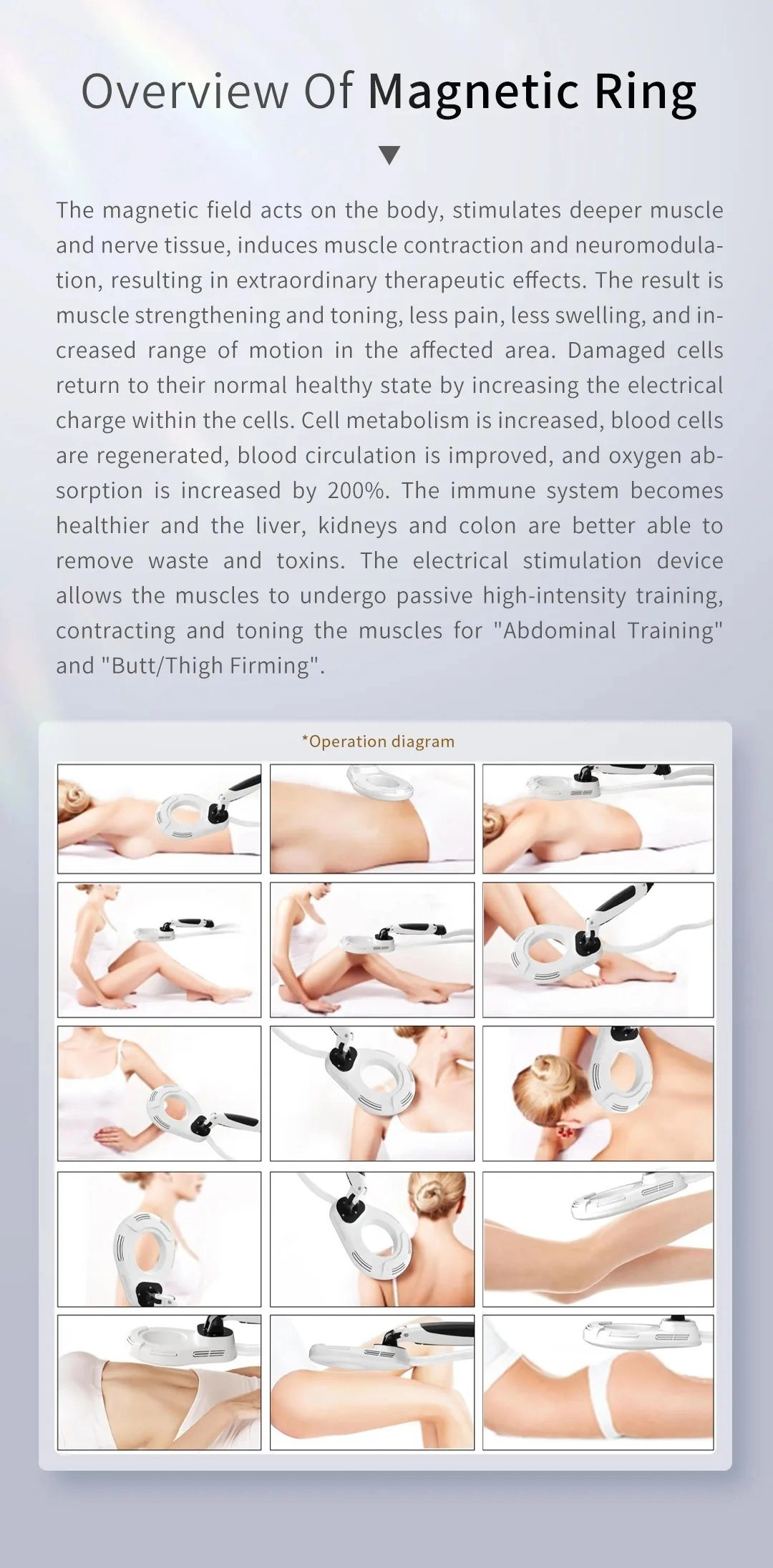 Overview Of Magnetic Ring

The magnetic field acts on the body, stimulates deeper muscle and nerve tissue, induces muscle contraction and neuromodulation, resulting in extraordinary therapeutic effects. The result is muscle strengthening and toning, less pain, less swelling, and increased range of motion in the affected area. Damaged cells return to their normal healthy state by increasing the electrical charge within the cells. Cell metabolism is increased, blood cells are regenerated, blood circulation is improved, and oxygen absorption is increased by 200%. The immune system becomes healthier and the liver, kidneys and colon are better able to remove waste and toxins. The electrical stimulation device allows the muscles to undergo passive high-intensity training, contracting and toning the muscles for "Abdominal Training" and "Butt/Thigh Firming".

*Operation diagram